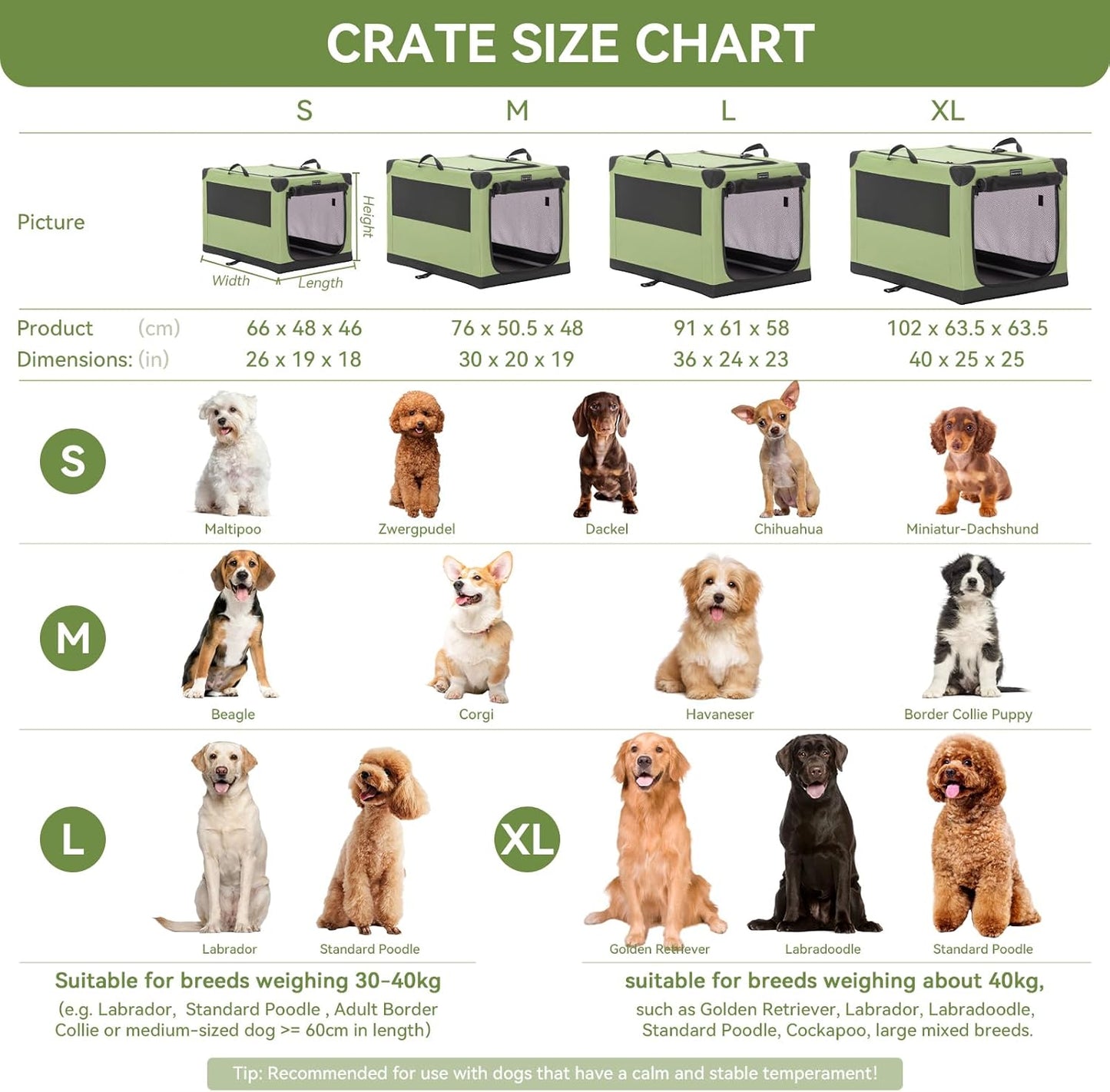 CRATE SIZE CHART

| | S | M | L | XL |
|---|---|---|---|---|
| Picture | Height Width Length | | | |
| Product (cm) | 66 x 48 x 46 | 76 x 50.5 x 48 | 91 x 61 x 58 | 102 x 63.5 x 63.5 |
| Dimensions: (in) | 26 x 19 x 18 | 30 x 20 x 19 | 36 x 24 x 23 | 40 x 25 x 25 |

S

Maltipoo Zwergpudel Dackel Chihuahua Miniatur-Dachshund

M

Beagle Corgi Havaneser Border Collie Puppy

L

Labrador Standard Poodle

Suitable for breeds weighing 30-40kg

(e.g. Labrador, Standard Poodle , Adult Border Collie or medium-sized dog >= 60cm in length)

XL

Golden Retriever Labradoodle Standard Poodle

suitable for breeds weighing about 40kg,

such as Golden Retriever, Labrador, Labradoodle, Standard Poodle, Cockapoo, large mixed breeds.

Tip: Recommended for use with dogs that have a calm and stable temperament!